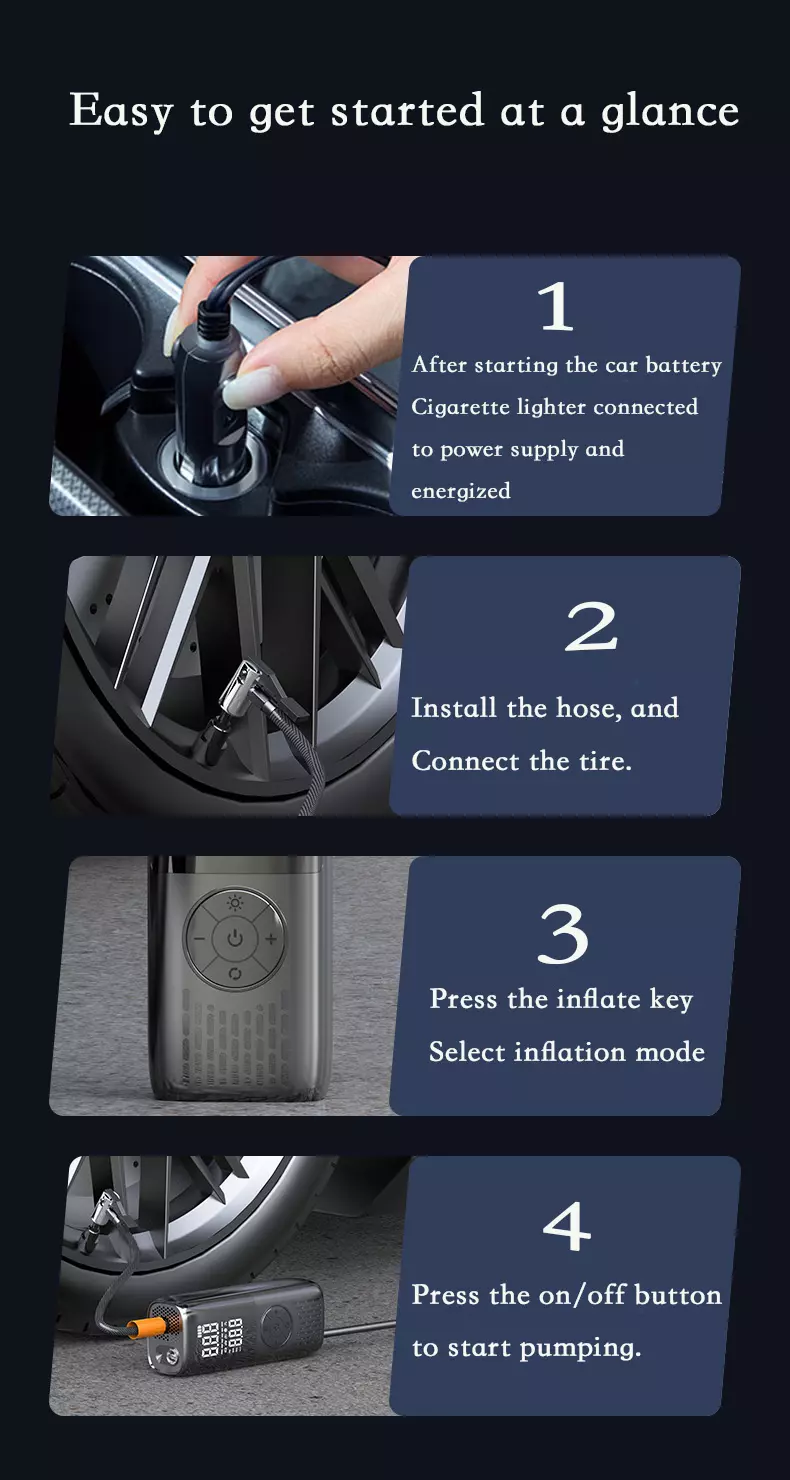 Easy to get started at a glance

1

After starting the car battery Cigarette lighter connected to power supply and energized

2

Install the hose, and Connect the tire.

3

Press the inflate key Select inflation mode

4

Press the on/off button to start pumping.